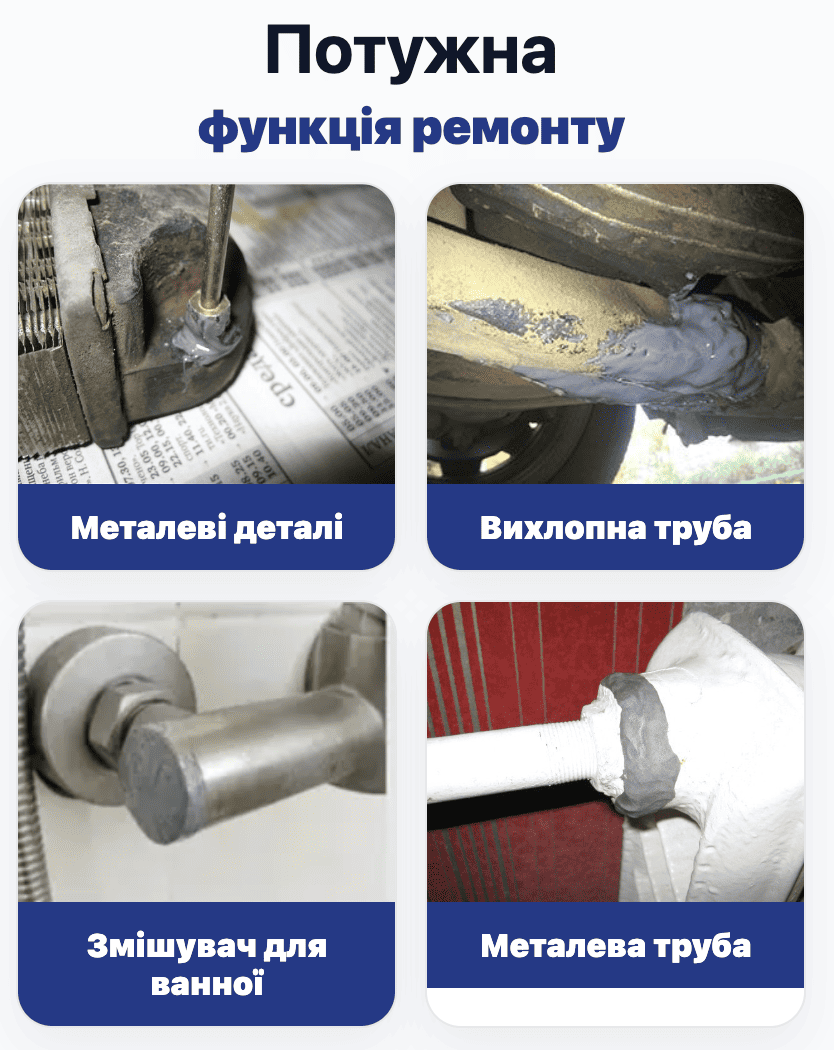 Потужна
функція ремонту

Металеві деталі

Вихлопна труба

Змішувач для ванної

Металева труба