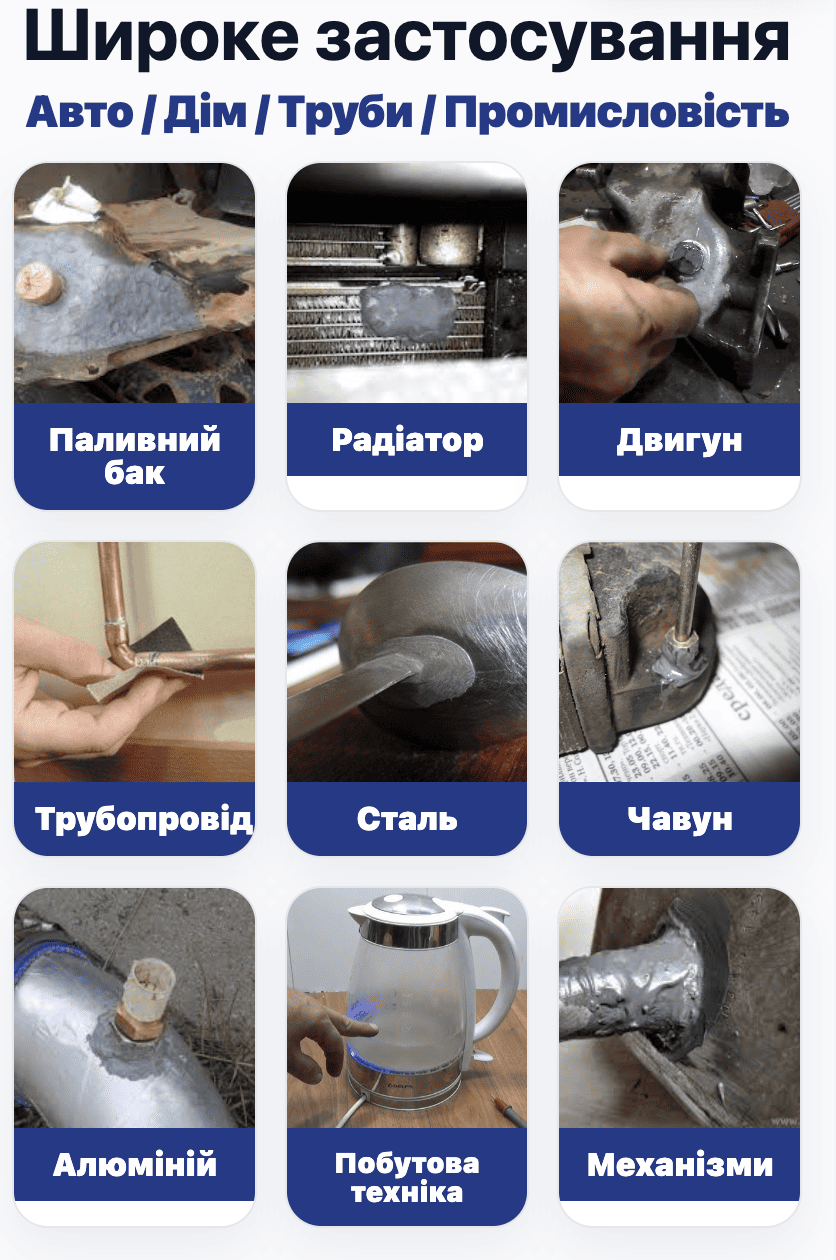 Широке застосування

Авто / Дім / Труби / Промисловість

Паливний бак

Радіатор

Двигун

Трубопровід

Сталь

Чавун

Алюміній

Побутова техніка

Механізми